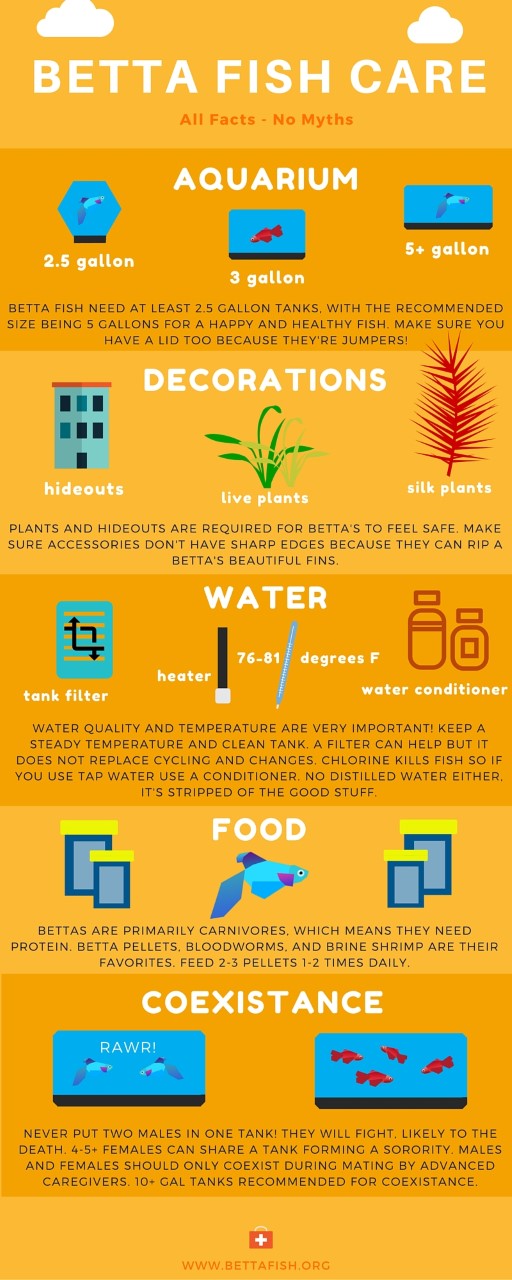 BETTA FISH CARE

All Facts - No Myths

AQUARIUM

2.5 gallon

3 gallon

5+ gallon

BETTA FISH NEED AT LEAST 2.5 GALLON TANKS, WITH THE RECOMMENDED SIZE BEING 5 GALLONS FOR A HAPPY AND HEALTHY FISH. MAKE SURE YOU HAVE A LID TOO BECAUSE THEY'RE JUMPERS!

DECORATIONS

hideouts

live plants

silk plants

PLANTS AND HIDEOUTS ARE REQUIRED FOR BETTA'S TO FEEL SAFE. MAKE SURE ACCESSORIES DON'T HAVE SHARP EDGES BECAUSE THEY CAN RIP A BETTA'S BEAUTIFUL FINS.

WATER

tank filter

heater

76-81

degrees F

water conditioner

WATER QUALITY AND TEMPERATURE ARE VERY IMPORTANT! KEEP A STEADY TEMPERATURE AND CLEAN TANK. A FILTER CAN HELP BUT IT DOES NOT REPLACE CYCLING AND CHANGES. CHLORINE KILLS FISH SO IF YOU USE TAP WATER USE A CONDITIONER. NO DISTILLED WATER EITHER, IT'S STRIPPED OF THE GOOD STUFF.

FOOD

BETTAS ARE PRIMARILY CARNIVORES, WHICH MEANS THEY NEED PROTEIN. BETTA PELLETS, BLOODWORMS, AND BRINE SHRIMP ARE THEIR FAVORITES. FEED 2-3 PELLETS 1-2 TIMES DAILY.

COEXISTANCE

RAWR!

NEVER PUT TWO MALES IN ONE TANK! THEY WILL FIGHT, LIKELY TO THE DEATH. 4-5+ FEMALES CAN SHARE A TANK FORMING A SORORITY. MALES AND FEMALES SHOULD ONLY COEXIST DURING MATING BY ADVANCED CAREGIVERS. 10+ GAL TANKS RECOMMENDED FOR COEXISTANCE.

WWW.BETTAFISH.ORG