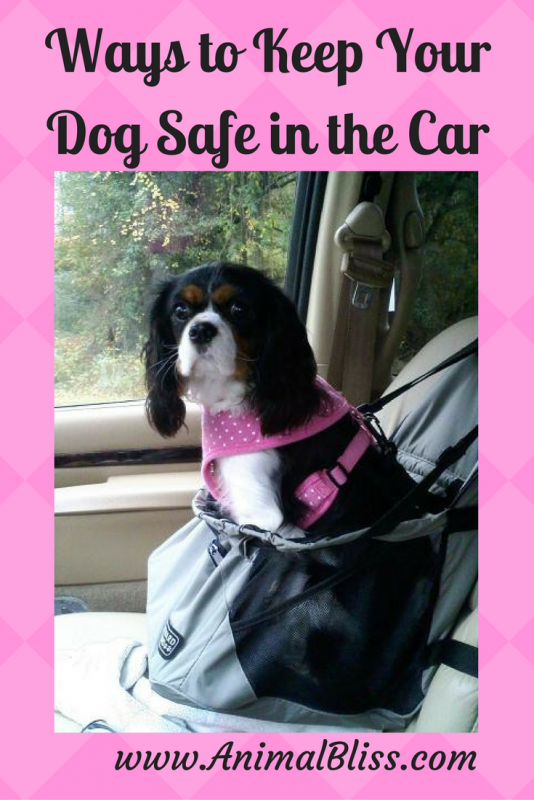 Ways to Keep Your Dog Safe in the Car

www.AnimalBliss.com