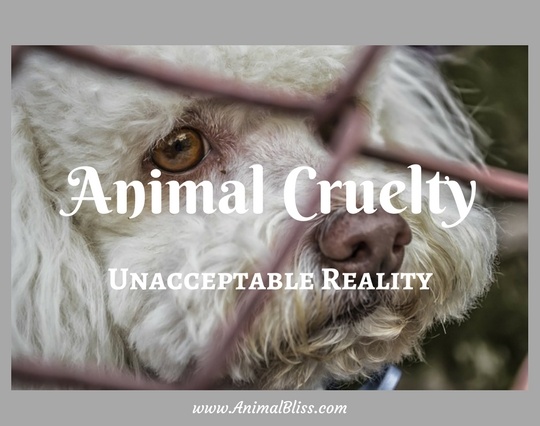 Animal Cruelty

Unacceptable Reality

www.AnimalBliss.com